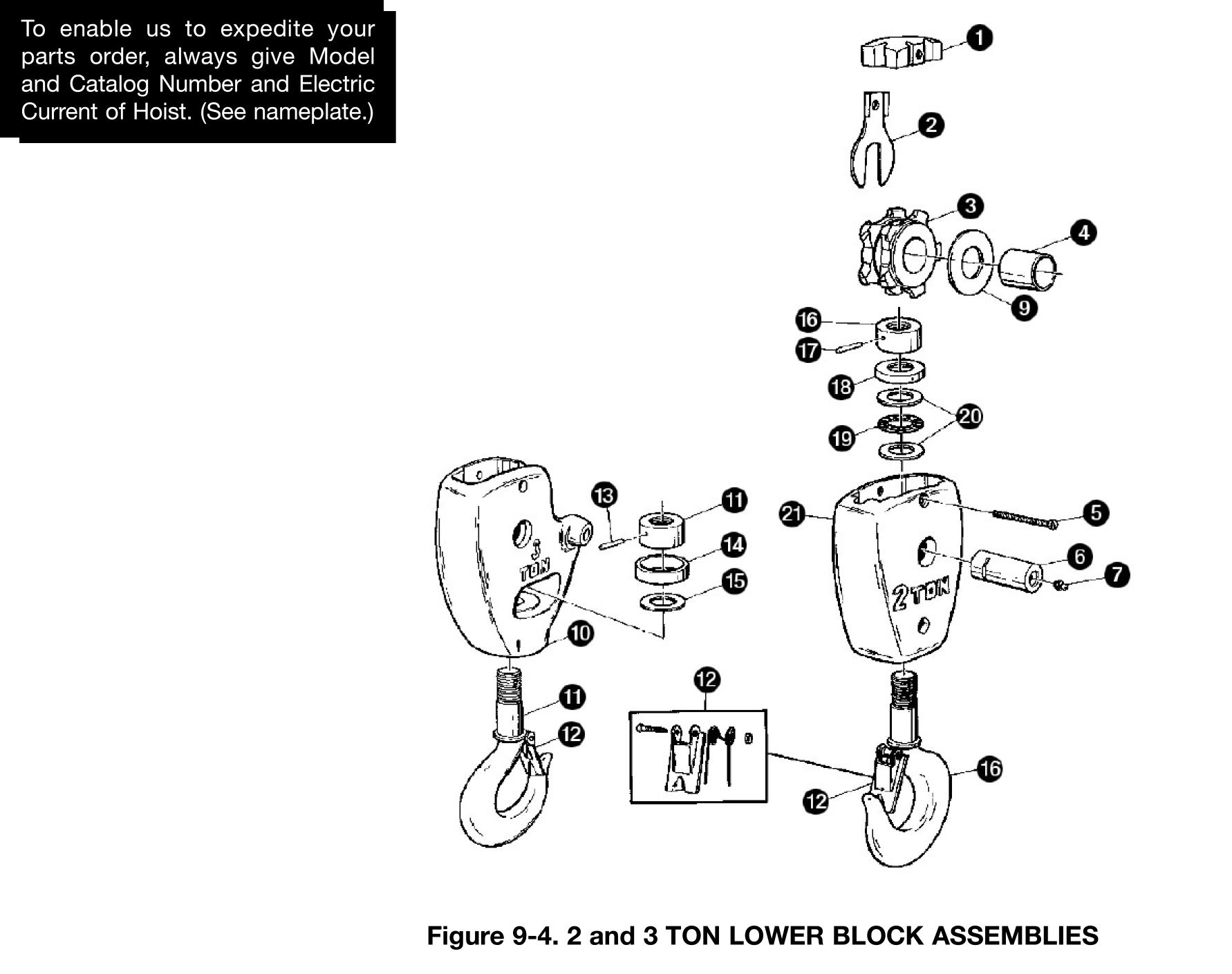 To enable us to expedite your parts order, always give Model and Catalog Number and Electric Current of Hoist. (See nameplate.)

1
2
3
4
9
16
17
18
20
19
13
11
14
15
21
5
6
7
3 TON
2 TON
10
11
12
12
12
16

Figure 9-4. 2 and 3 TON LOWER BLOCK ASSEMBLIES