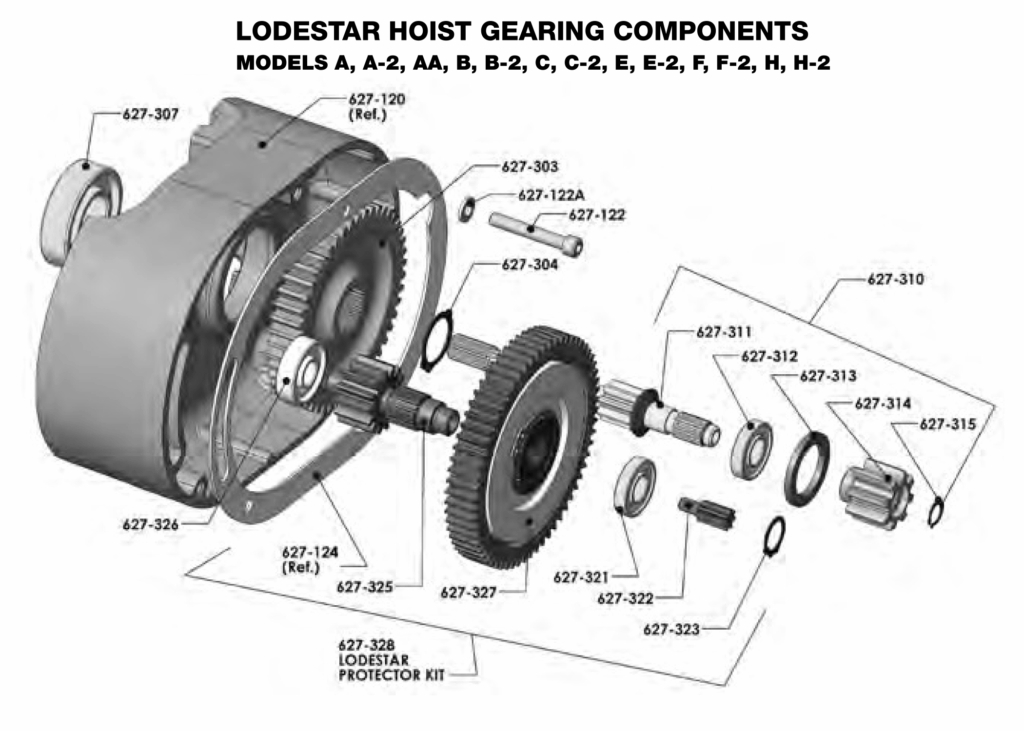 LODESTAR HOIST GEARING COMPONENTS
MODELS A, A-2, AA, B, B-2, C, C-2, E, E-2, F, F-2, H, H-2

627-307
627-120
(Ref.)
627-303
627-122A
627-122
627-304
627-310
627-311
627-312
627-313
627-314
627-315
627-326
627-124
(Ref.)
627-325
627-327
627-321
627-322
627-323
627-328
LODESTAR
PROTECTOR KIT